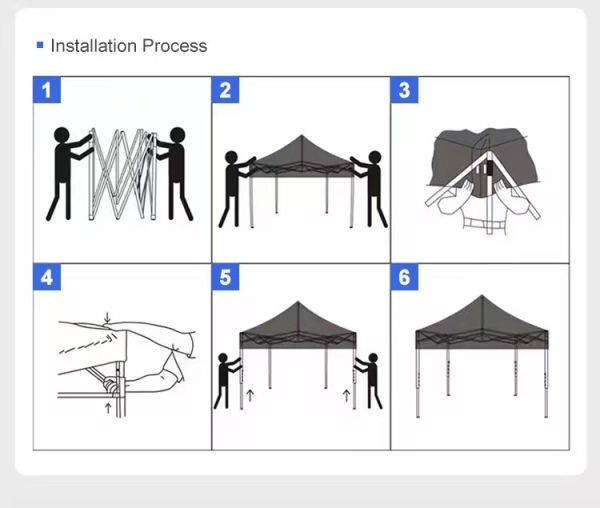 Installation Process

1

2

3

4

5

6